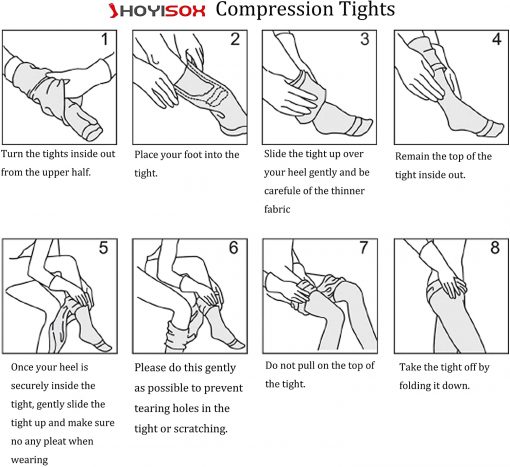 HOYISOX Compression Tights

1
Turn the tights inside out from the upper half.

2
Place your foot into the tight.

3
Slide the tight up over your heel gently and be carefule of the thinner fabric

4
Remain the top of the tight inside out.

5
Once your heel is securely inside the tight, gently slide the tight up and make sure no any pleat when wearing

6
Please do this gently as possible to prevent tearing holes in the tight or scratching.

7
Do not pull on the top of the tight.

8
Take the tight off by folding it down.